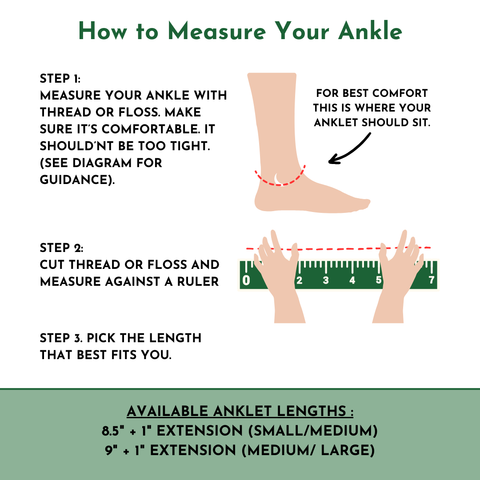 How to Measure Your Ankle

STEP 1:
MEASURE YOUR ANKLE WITH THREAD OR FLOSS. MAKE SURE IT'S COMFORTABLE. IT SHOULD'NT BE TOO TIGHT. (SEE DIAGRAM FOR GUIDANCE).

FOR BEST COMFORT THIS IS WHERE YOUR ANKLET SHOULD SIT.

STEP 2:
CUT THREAD OR FLOSS AND MEASURE AGAINST A RULER

0 2 3 4 5 7

STEP 3. PICK THE LENGTH THAT BEST FITS YOU.

AVAILABLE ANKLET LENGTHS :
8.5" + 1" EXTENSION (SMALL/MEDIUM)
9" + 1" EXTENSION (MEDIUM/ LARGE)